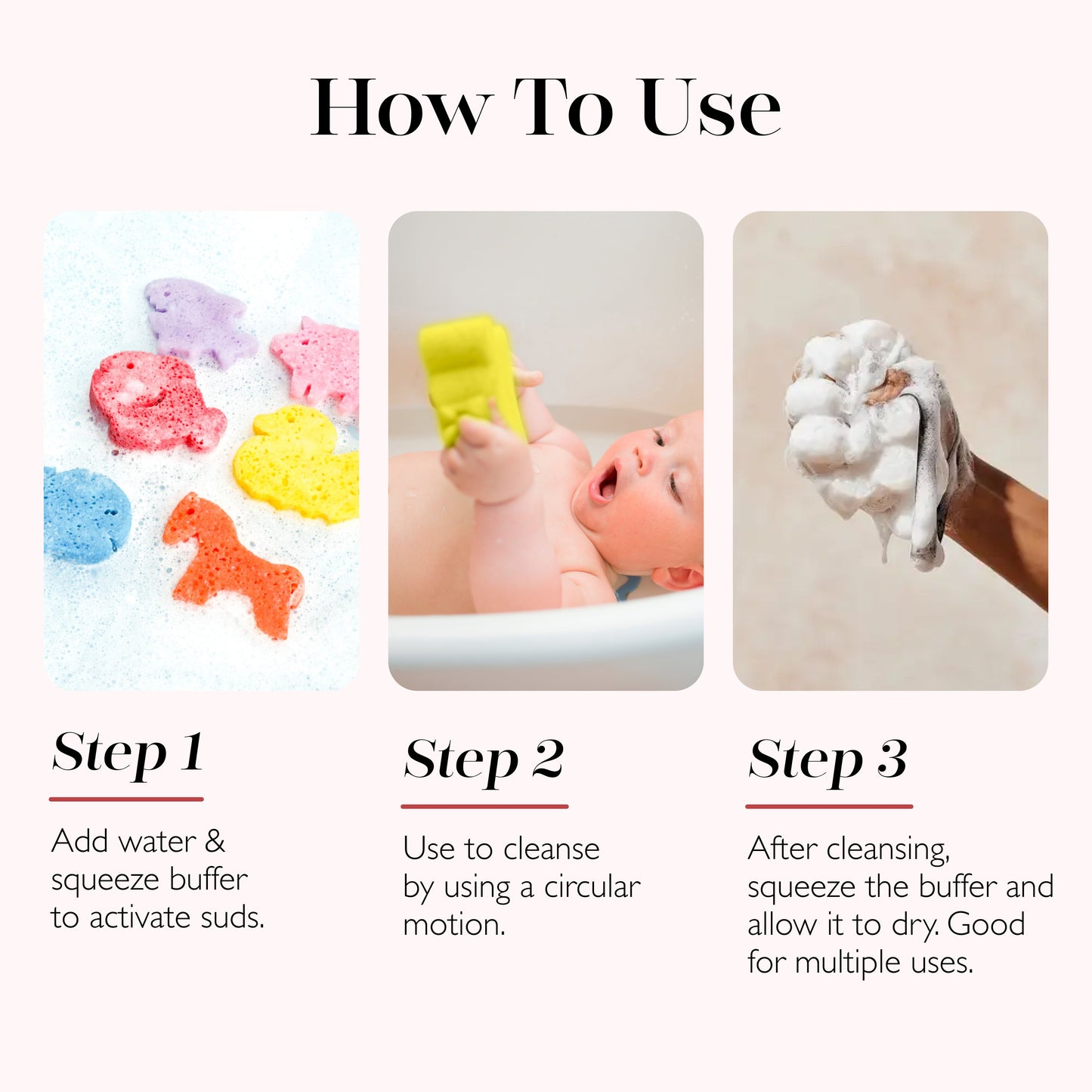 How To Use

Step 1

Add water & squeeze buffer to activate suds.

Step 2

Use to cleanse by using a circular motion.

Step 3

After cleansing, squeeze the buffer and allow it to dry. Good for multiple uses.